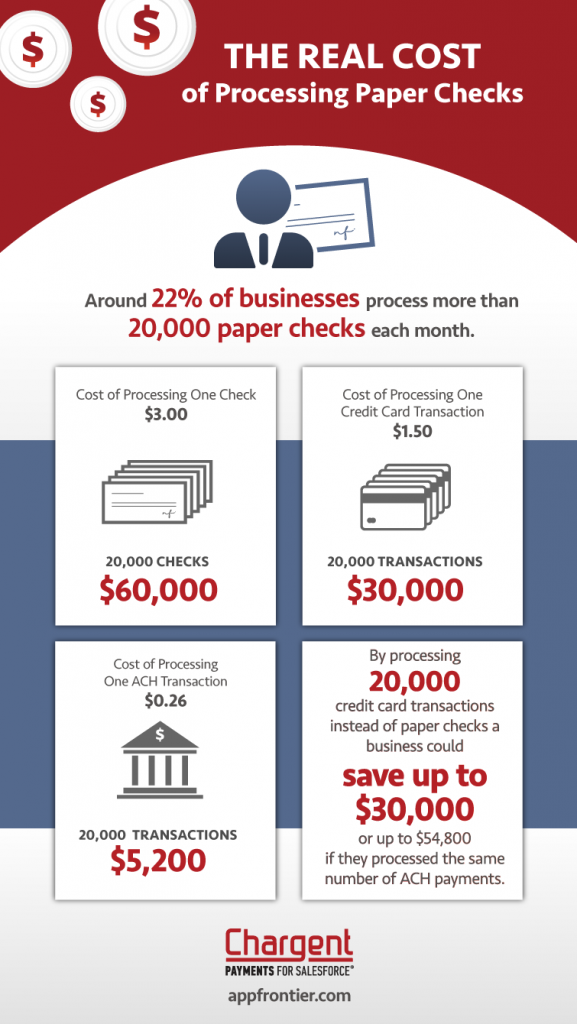 $ $ $

THE REAL COST of Processing Paper Checks

Around 22% of businesses process more than 20,000 paper checks each month.

Cost of Processing One Check
$3.00

20,000 CHECKS
$60,000

Cost of Processing One Credit Card Transaction
$1.50

20,000 TRANSACTIONS
$30,000

Cost of Processing One ACH Transaction
$0.26

$

20,000 TRANSACTIONS
$5,200

By processing 20,000 credit card transactions instead of paper checks a business could save up to $30,000 or up to $54,800 if they processed the same number of ACH payments.

Chargent
PAYMENTS FOR SALESFORCE®
appfrontier.com